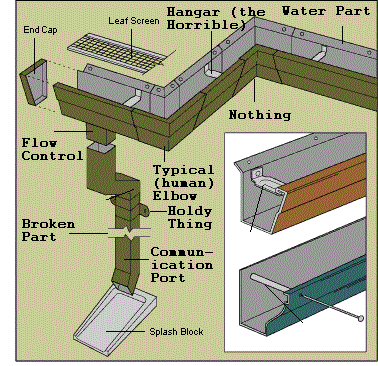 End Cap
Leaf Screen
Hangar (the Horrible)
Water Part
Nothing
Flow Control
Typical (human) Elbow
Holdy Thing
Broken Part
Communication Port
Splash Block